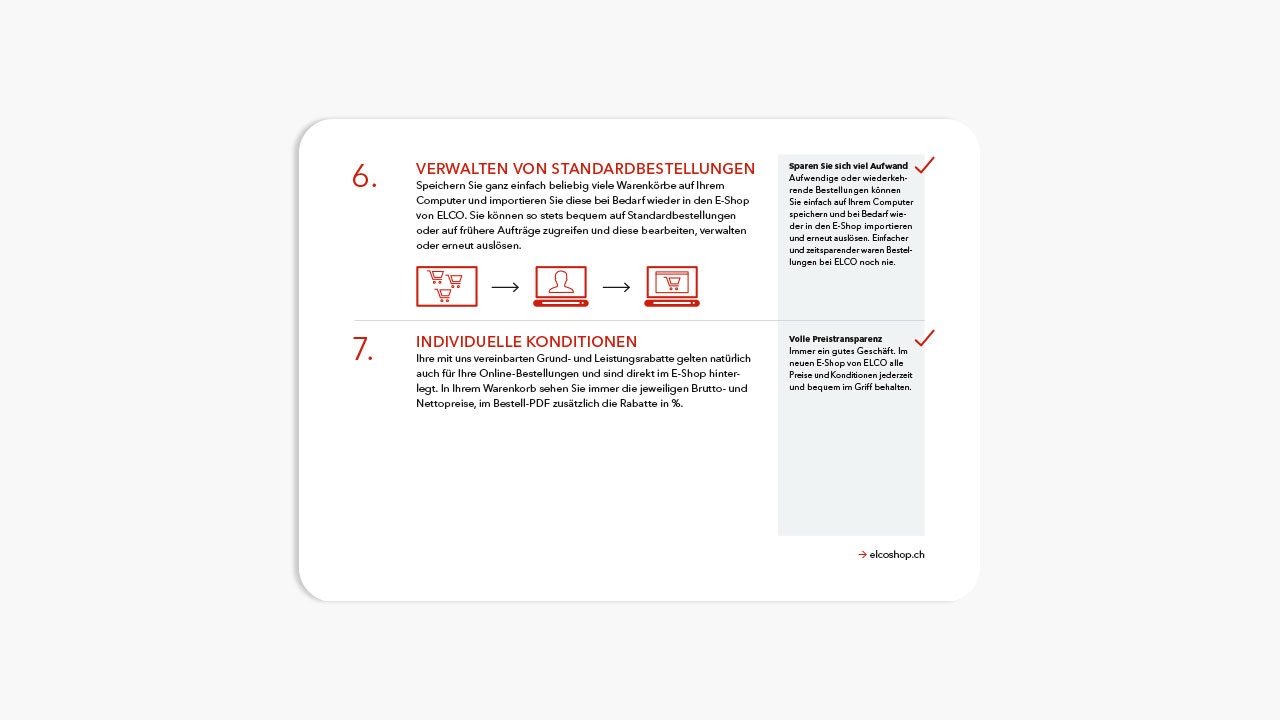 6.

VERWALTEN VON STANDARDBESTELLUNGEN

Speichern Sie ganz einfach beliebig viele Warenkörbe auf Ihrem Computer und importieren Sie diese bei Bedarf wieder in den E-Shop von ELCO. Sie können so stets bequem auf Standardbestellungen oder auf frühere Aufträge zugreifen und diese bearbeiten, verwalten oder erneut auslösen.

Sparen Sie sich viel Aufwand
Aufwendige oder wiederkehrende Bestellungen können Sie einfach auf Ihrem Computer speichern und bei Bedarf wieder in den E-Shop importieren und erneut auslösen. Einfacher und zeitsparender waren Bestellungen bei ELCO noch nie.

7.

INDIVIDUELLE KONDITIONEN

Ihre mit uns vereinbarten Grund- und Leistungsrabatte gelten natürlich auch für Ihre Online-Bestellungen und sind direkt im E-Shop hinterlegt. In Ihrem Warenkorb sehen Sie immer die jeweiligen Brutto- und Nettopreise, im Bestell-PDF zusätzlich die Rabatte in %.

Volle Preistransparenz
Immer ein gutes Geschäft. Im neuen E-Shop von ELCO alle Preise und Konditionen jederzeit und bequem im Griff behalten.

elcoshop.ch